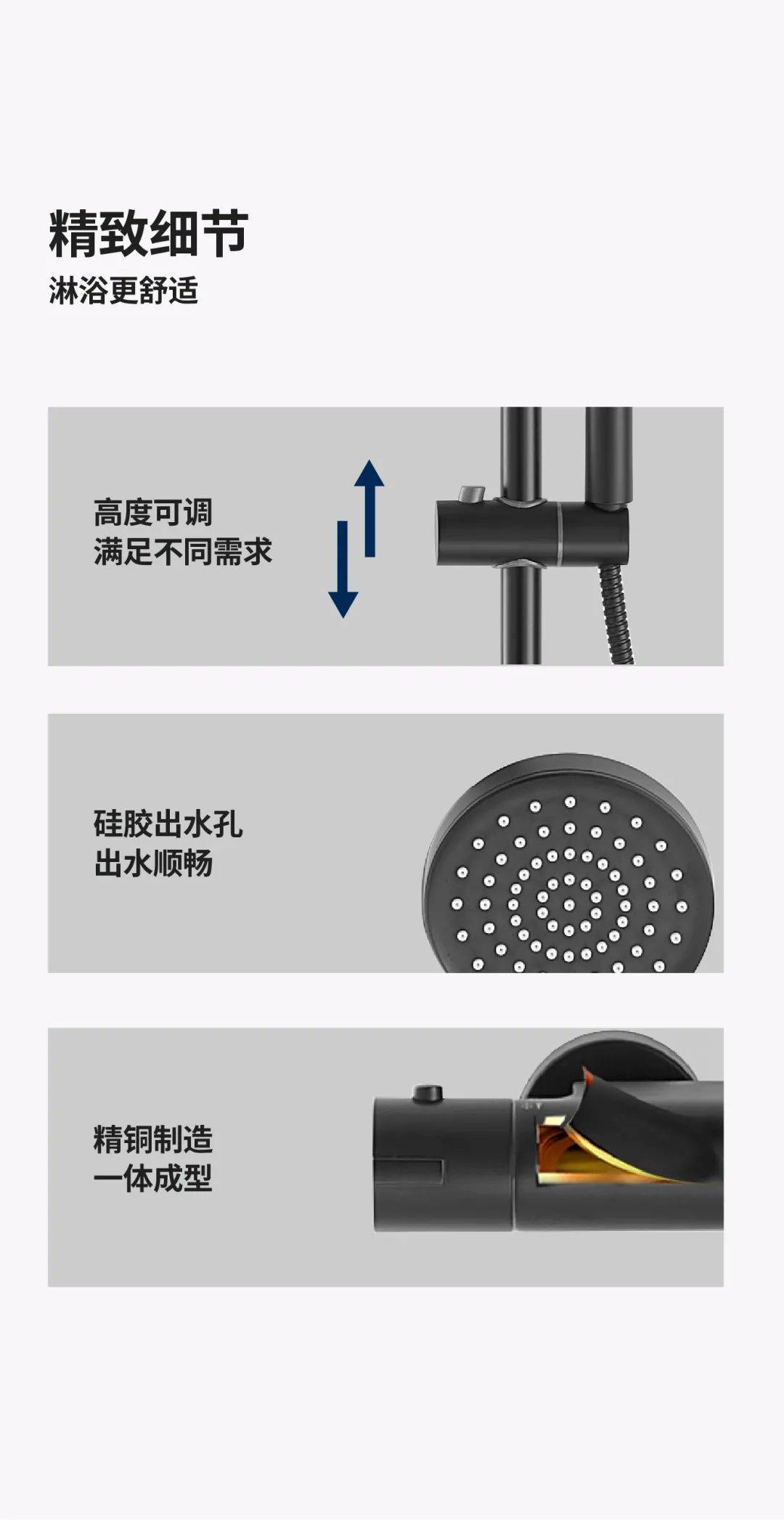 精致细节
淋浴更舒适

高度可调
满足不同需求

硅胶出水孔
出水顺畅

精铜制造
一体成型